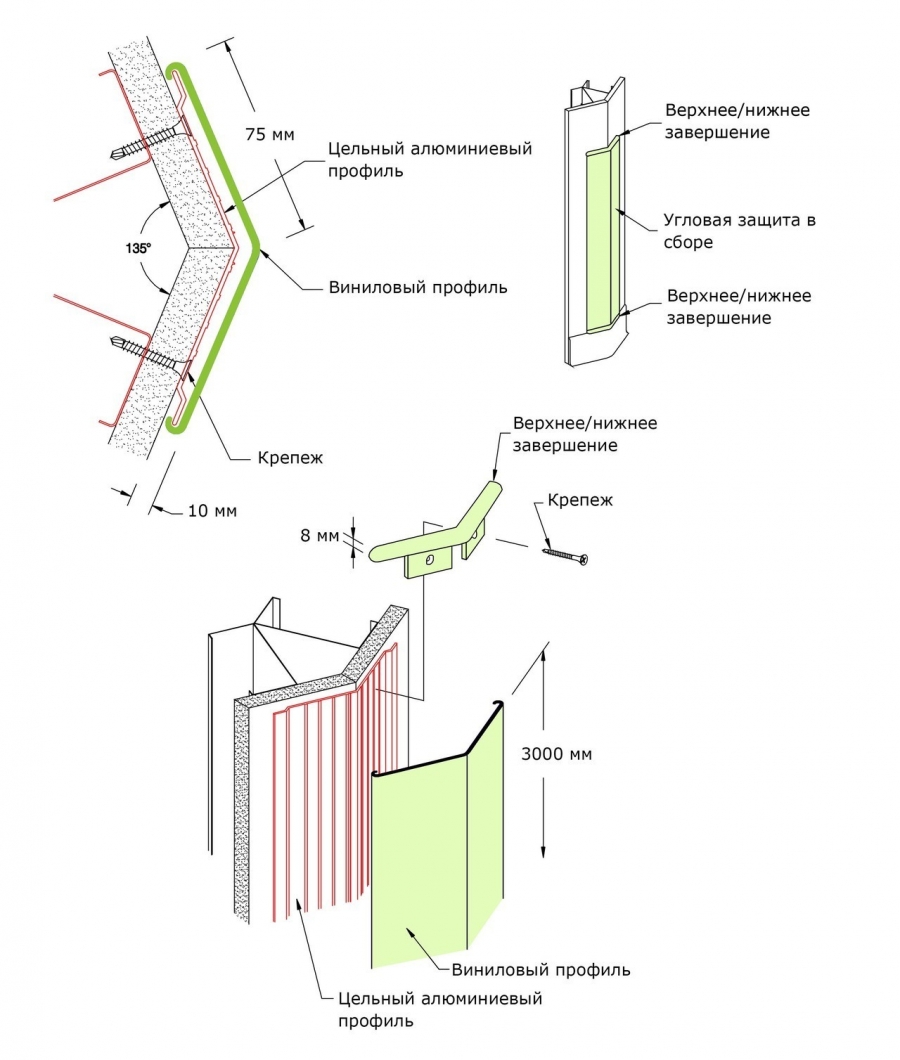 75 мм

Цельный алюминиевый профиль

135°

Виниловый профиль

Крепеж

10 мм

Верхнее/нижнее завершение

Угловая защита в сборе

Верхнее/нижнее завершение

Верхнее/нижнее завершение

Крепеж

8 мм

3000 мм

Виниловый профиль

Цельный алюминиевый профиль