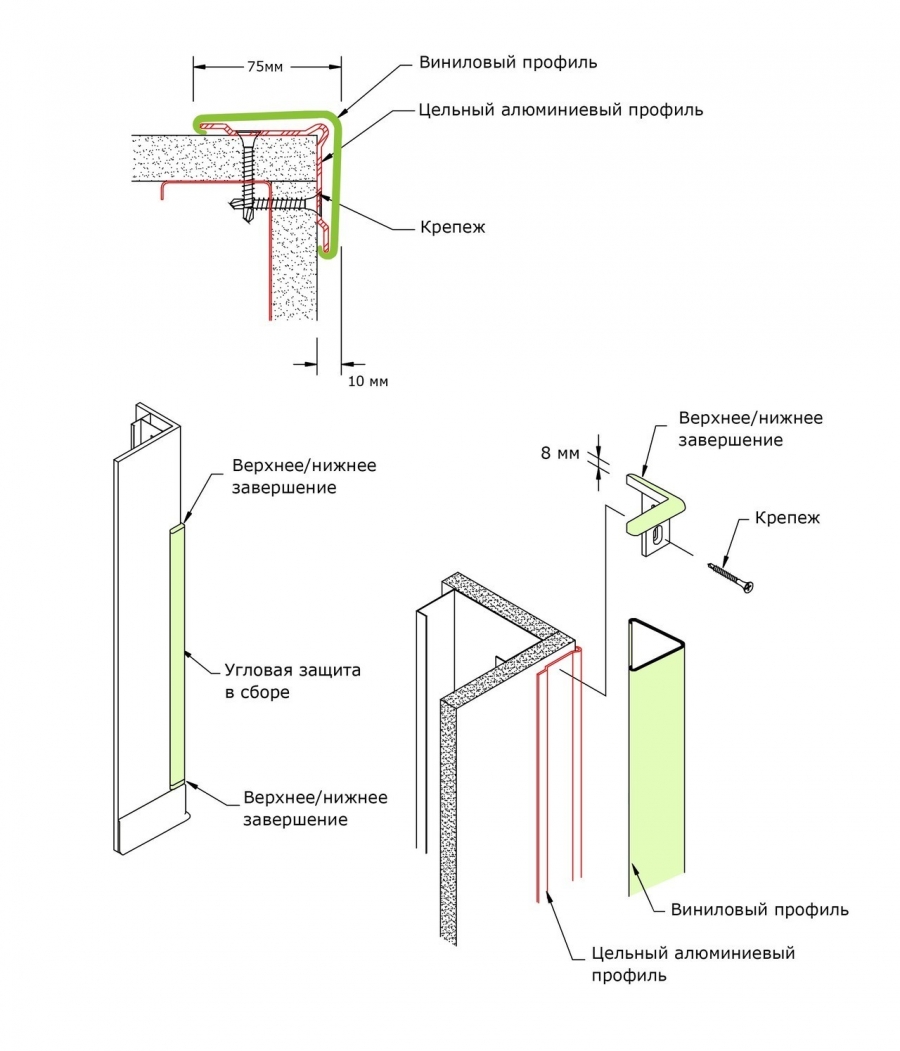 75мм

Виниловый профиль

Цельный алюминиевый профиль

Крепеж

10 мм

Верхнее/нижнее завершение

Угловая защита в сборе

Верхнее/нижнее завершение

8 мм

Верхнее/нижнее завершение

Крепеж

Виниловый профиль

Цельный алюминиевый профиль